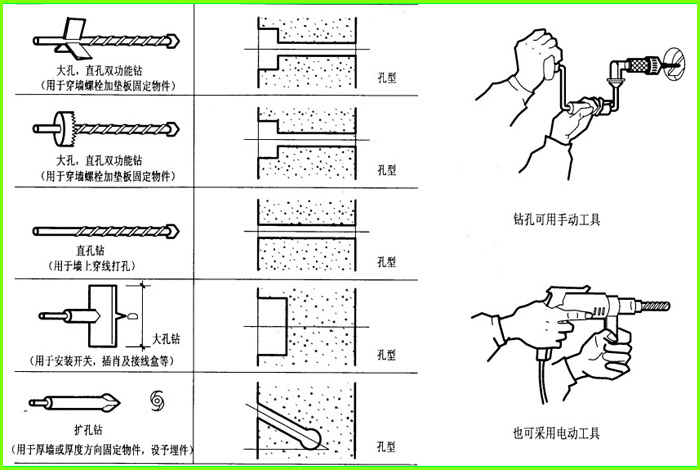 大孔，直孔双功能钻
（用于穿墙螺栓加垫板固定物件）

孔型

大孔，直孔双功能钻
（用于穿墙螺栓加垫板固定物件）

孔型

直孔钻
（用于墙上穿线打孔）

孔型

大孔钻
（用于安装开关，插肖及接线盒等）

孔型

扩孔钻
（用于厚墙或厚度方向固定物件，设予埋件）

孔型

钻孔可用手动工具

也可采用电动工具